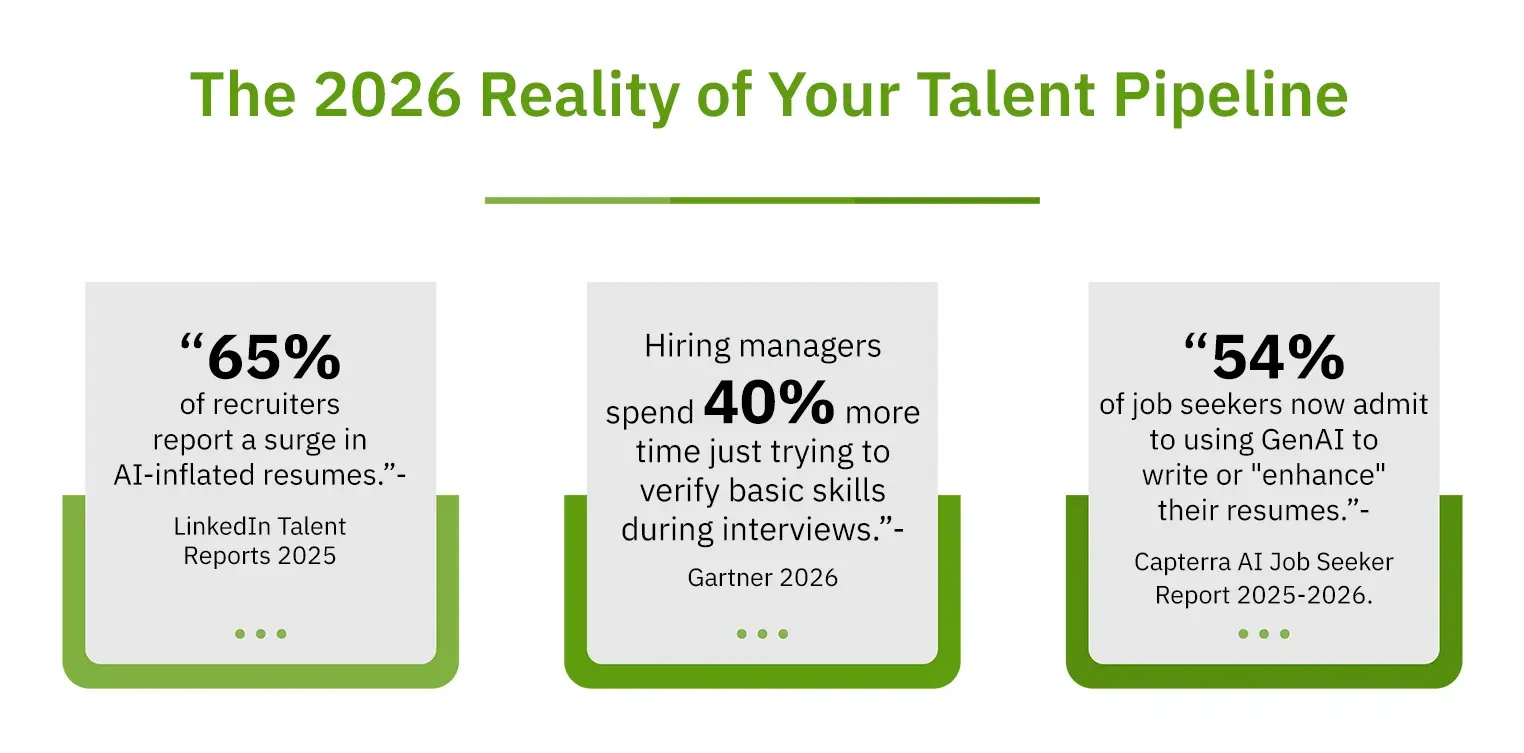 The 2026 Reality of Your Talent Pipeline

“65% of recruiters report a surge in AI-inflated resumes.”-

LinkedIn Talent Reports 2025

Hiring managers spend 40% more time just trying to verify basic skills during interviews.”-

Gartner 2026

“54% of job seekers now admit to using GenAI to write or "enhance" their resumes.”-

Capterra AI Job Seeker Report 2025-2026.